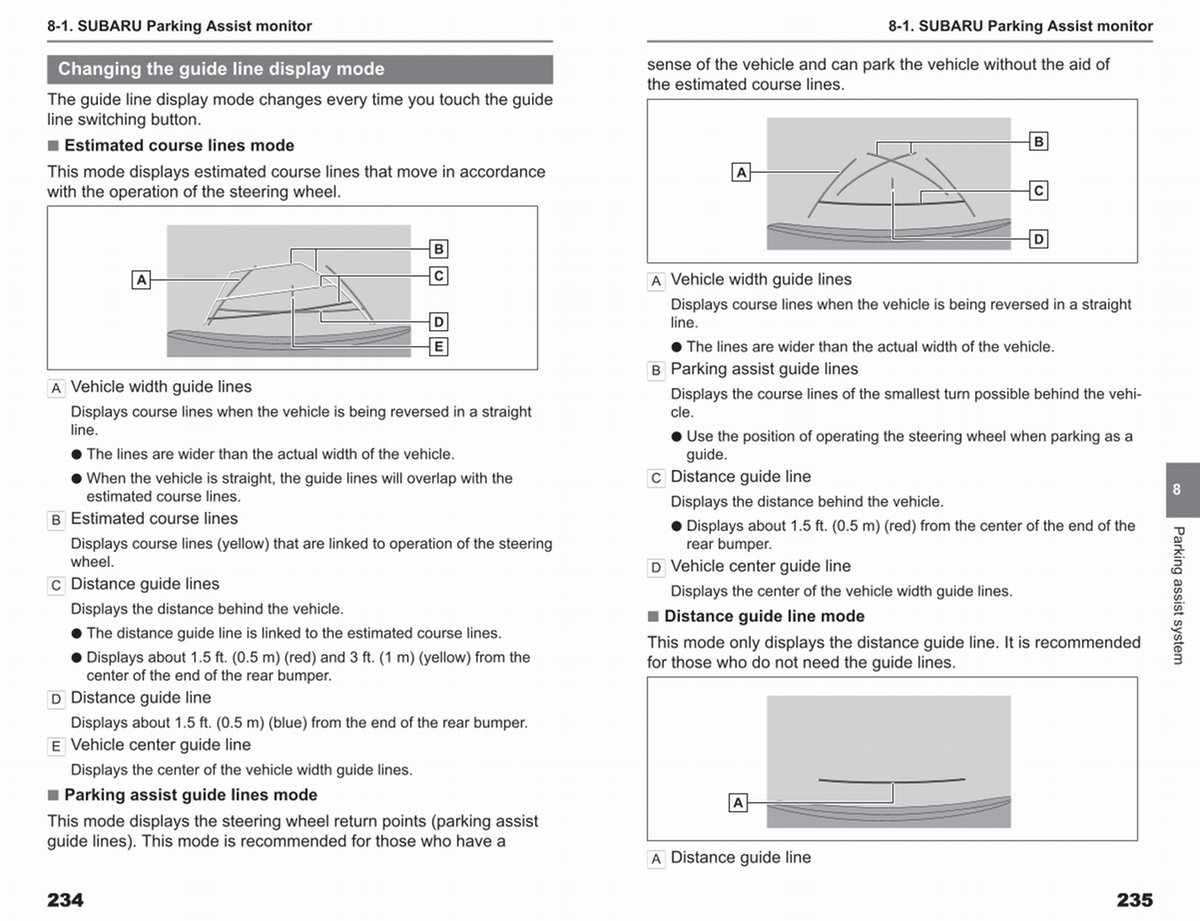 8-1. SUBARU Parking Assist monitor

Changing the guide line display mode

The guide line display mode changes every time you touch the guide line switching button.

■ Estimated course lines mode

This mode displays estimated course lines that move in accordance with the operation of the steering wheel.

A
B
C
D
E

A Vehicle width guide lines

Displays course lines when the vehicle is being reversed in a straight line.

● The lines are wider than the actual width of the vehicle.

● When the vehicle is straight, the guide lines will overlap with the estimated course lines.

B Estimated course lines

Displays course lines (yellow) that are linked to operation of the steering wheel.

C Distance guide lines

Displays the distance behind the vehicle.

● The distance guide line is linked to the estimated course lines.

● Displays about 1.5 ft. (0.5 m) (red) and 3 ft. (1 m) (yellow) from the center of the end of the rear bumper.

D Distance guide line

Displays about 1.5 ft. (0.5 m) (blue) from the end of the rear bumper.

E Vehicle center guide line

Displays the center of the vehicle width guide lines.

■ Parking assist guide lines mode

This mode displays the steering wheel return points (parking assist guide lines). This mode is recommended for those who have a

234

8-1. SUBARU Parking Assist monitor

sense of the vehicle and can park the vehicle without the aid of the estimated course lines.

A
B
C
D

A Vehicle width guide lines

Displays course lines when the vehicle is being reversed in a straight line.

● The lines are wider than the actual width of the vehicle.

B Parking assist guide lines

Displays the course lines of the smallest turn possible behind the vehicle.

● Use the position of operating the steering wheel when parking as a guide.

C Distance guide line

Displays the distance behind the vehicle.

● Displays about 1.5 ft. (0.5 m) (red) from the center of the end of the rear bumper.

D Vehicle center guide line

Displays the center of the vehicle width guide lines.

■ Distance guide line mode

This mode only displays the distance guide line. It is recommended for those who do not need the guide lines.

A

A Distance guide line

8

Parking assist system

235