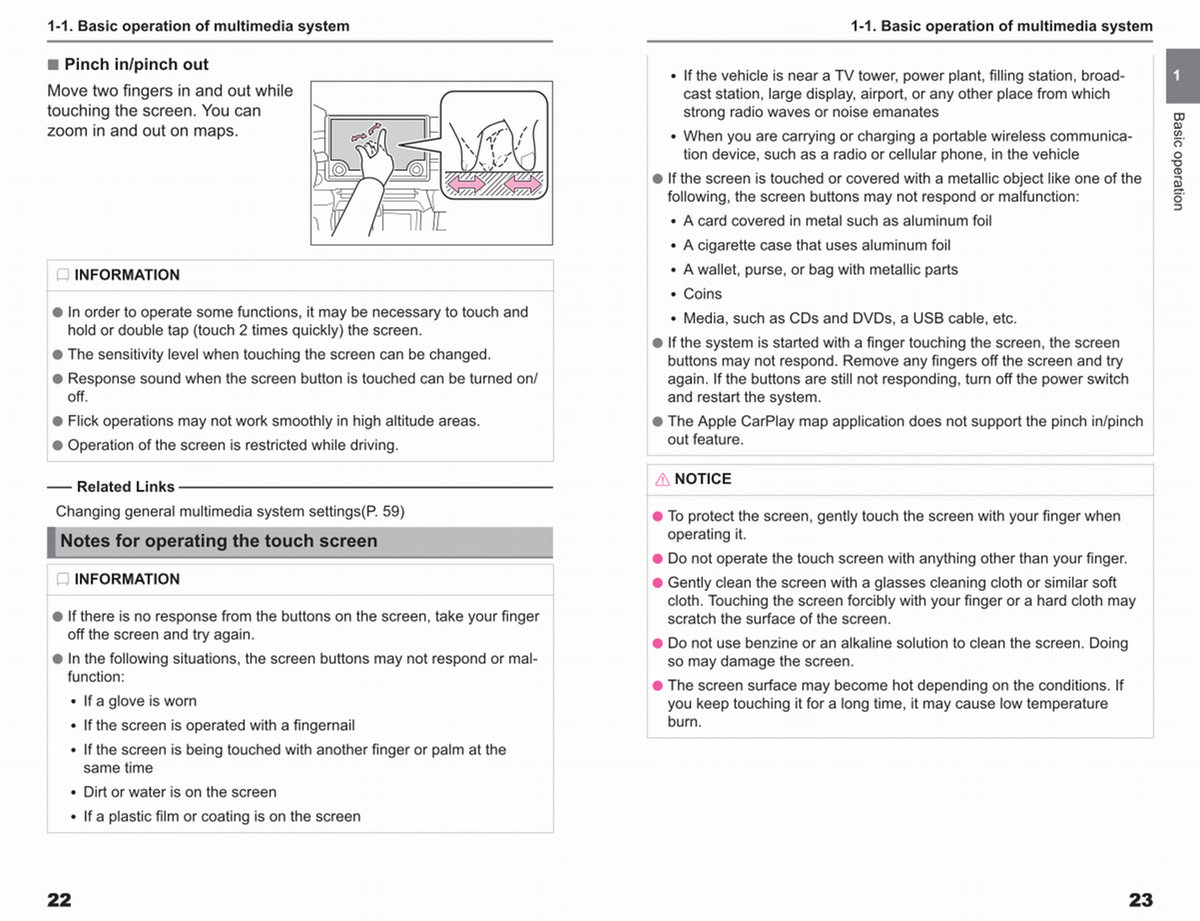 1-1. Basic operation of multimedia system

■ Pinch in/pinch out

Move two fingers in and out while touching the screen. You can zoom in and out on maps.

INFORMATION

● In order to operate some functions, it may be necessary to touch and hold or double tap (touch 2 times quickly) the screen.

● The sensitivity level when touching the screen can be changed.

● Response sound when the screen button is touched can be turned on/off.

● Flick operations may not work smoothly in high altitude areas.

● Operation of the screen is restricted while driving.

Related Links

Changing general multimedia system settings(P. 59)

Notes for operating the touch screen

INFORMATION

● If there is no response from the buttons on the screen, take your finger off the screen and try again.

● In the following situations, the screen buttons may not respond or malfunction:

• If a glove is worn

• If the screen is operated with a fingernail

• If the screen is being touched with another finger or palm at the same time

• Dirt or water is on the screen

• If a plastic film or coating is on the screen

22

1-1. Basic operation of multimedia system

1

Basic operation

• If the vehicle is near a TV tower, power plant, filling station, broadcast station, large display, airport, or any other place from which strong radio waves or noise emanates

• When you are carrying or charging a portable wireless communication device, such as a radio or cellular phone, in the vehicle

● If the screen is touched or covered with a metallic object like one of the following, the screen buttons may not respond or malfunction:

• A card covered in metal such as aluminum foil

• A cigarette case that uses aluminum foil

• A wallet, purse, or bag with metallic parts

• Coins

• Media, such as CDs and DVDs, a USB cable, etc.

● If the system is started with a finger touching the screen, the screen buttons may not respond. Remove any fingers off the screen and try again. If the buttons are still not responding, turn off the power switch and restart the system.

● The Apple CarPlay map application does not support the pinch in/pinch out feature.

NOTICE

● To protect the screen, gently touch the screen with your finger when operating it.

● Do not operate the touch screen with anything other than your finger.

● Gently clean the screen with a glasses cleaning cloth or similar soft cloth. Touching the screen forcibly with your finger or a hard cloth may scratch the surface of the screen.

● Do not use benzine or an alkaline solution to clean the screen. Doing so may damage the screen.

● The screen surface may become hot depending on the conditions. If you keep touching it for a long time, it may cause low temperature burn.

23