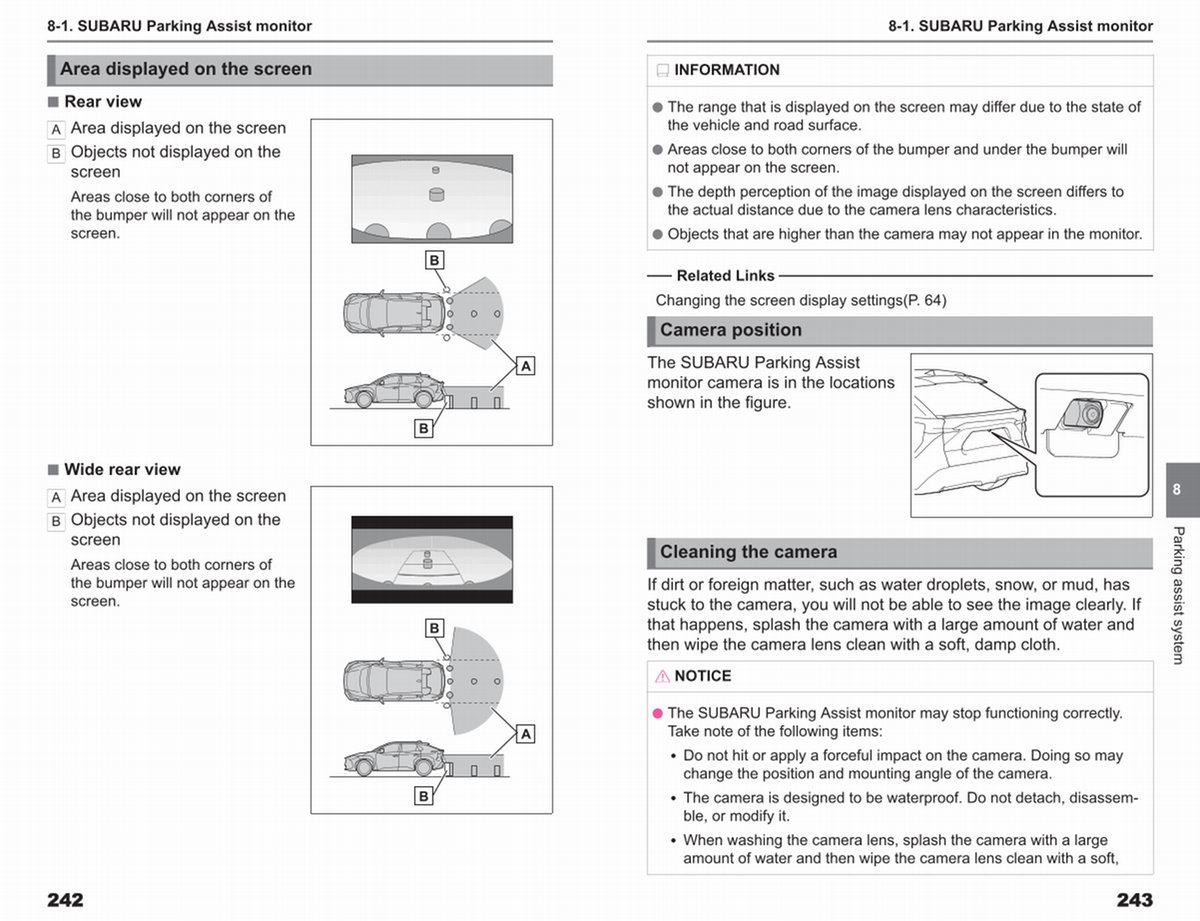 8-1. SUBARU Parking Assist monitor

Area displayed on the screen

■ Rear view

A Area displayed on the screen

B Objects not displayed on the screen

Areas close to both corners of the bumper will not appear on the screen.

B

A

B

■ Wide rear view

A Area displayed on the screen

B Objects not displayed on the screen

Areas close to both corners of the bumper will not appear on the screen.

B

A

B

242

8-1. SUBARU Parking Assist monitor

INFORMATION

● The range that is displayed on the screen may differ due to the state of the vehicle and road surface.

● Areas close to both corners of the bumper and under the bumper will not appear on the screen.

● The depth perception of the image displayed on the screen differs to the actual distance due to the camera lens characteristics.

● Objects that are higher than the camera may not appear in the monitor.

Related Links

Changing the screen display settings(P. 64)

Camera position

The SUBARU Parking Assist monitor camera is in the locations shown in the figure.

Cleaning the camera

If dirt or foreign matter, such as water droplets, snow, or mud, has stuck to the camera, you will not be able to see the image clearly. If that happens, splash the camera with a large amount of water and then wipe the camera lens clean with a soft, damp cloth.

NOTICE

● The SUBARU Parking Assist monitor may stop functioning correctly. Take note of the following items:

• Do not hit or apply a forceful impact on the camera. Doing so may change the position and mounting angle of the camera.

• The camera is designed to be waterproof. Do not detach, disassemble, or modify it.

• When washing the camera lens, splash the camera with a large amount of water and then wipe the camera lens clean with a soft,

8

Parking assist system

243