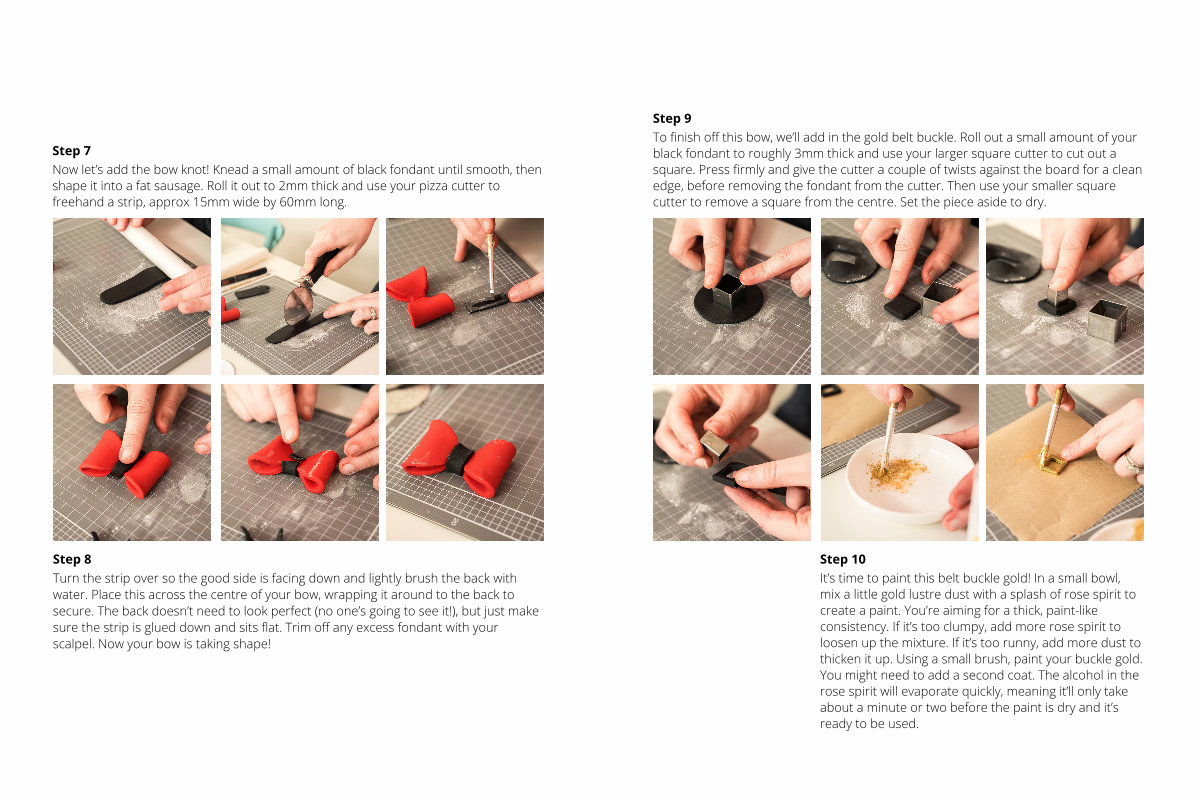 **Step 7**
Now let's add the bow knot! Knead a small amount of black fondant until smooth, then shape it into a fat sausage. Roll it out to 2mm thick and use your pizza cutter to freehand a strip, approx 15mm wide by 60mm long.

**Step 8**
Turn the strip over so the good side is facing down and lightly brush the back with water. Place this across the centre of your bow, wrapping it around to the back to secure. The back doesn't need to look perfect (no one's going to see it!), but just make sure the strip is glued down and sits flat. Trim off any excess fondant with your scalpel. Now your bow is taking shape!

**Step 9**
To finish off this bow, we'll add in the gold belt buckle. Roll out a small amount of your black fondant to roughly 3mm thick and use your larger square cutter to cut out a square. Press firmly and give the cutter a couple of twists against the board for a clean edge, before removing the fondant from the cutter. Then use your smaller square cutter to remove a square from the centre. Set the piece aside to dry.

**Step 10**
It's time to paint this belt buckle gold! In a small bowl, mix a little gold lustre dust with a splash of rose spirit to create a paint. You're aiming for a thick, paint-like consistency. If it's too clumpy, add more rose spirit to loosen up the mixture. If it's too runny, add more dust to thicken it up. Using a small brush, paint your buckle gold. You might need to add a second coat. The alcohol in the rose spirit will evaporate quickly, meaning it'll only take about a minute or two before the paint is dry and it's ready to be used.