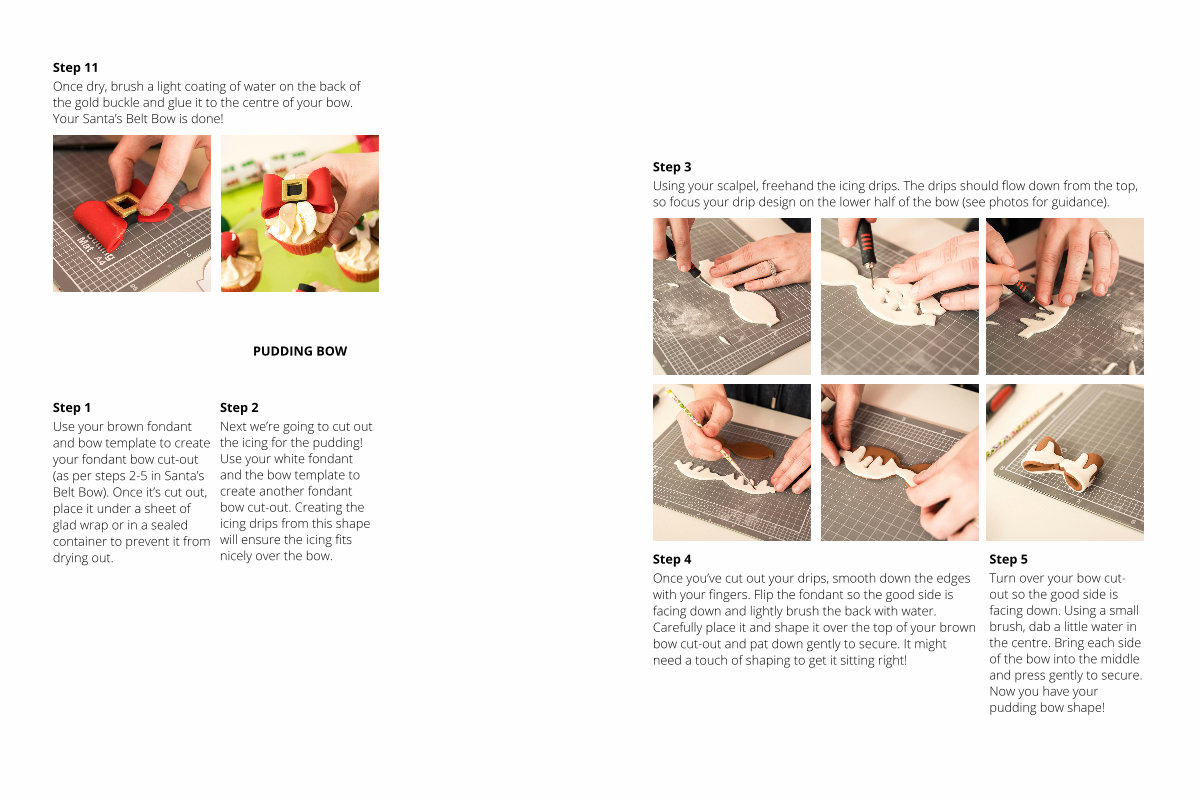 **Step 11**
Once dry, brush a light coating of water on the back of the gold buckle and glue it to the centre of your bow. Your Santa's Belt Bow is done!

**PUDDING BOW**

**Step 1**
Use your brown fondant and bow template to create your fondant bow cut-out (as per steps 2-5 in Santa's Belt Bow). Once it's cut out, place it under a sheet of glad wrap or in a sealed container to prevent it from drying out.

**Step 2**
Next we're going to cut out the icing for the pudding! Use your white fondant and the bow template to create another fondant bow cut-out. Creating the icing drips from this shape will ensure the icing fits nicely over the bow.

**Step 3**
Using your scalpel, freehand the icing drips. The drips should flow down from the top, so focus your drip design on the lower half of the bow (see photos for guidance).

**Step 4**
Once you've cut out your drips, smooth down the edges with your fingers. Flip the fondant so the good side is facing down and lightly brush the back with water. Carefully place it and shape it over the top of your brown bow cut-out and pat down gently to secure. It might need a touch of shaping to get it sitting right!

**Step 5**
Turn over your bow cut-out so the good side is facing down. Using a small brush, dab a little water in the centre. Bring each side of the bow into the middle and press gently to secure. Now you have your pudding bow shape!