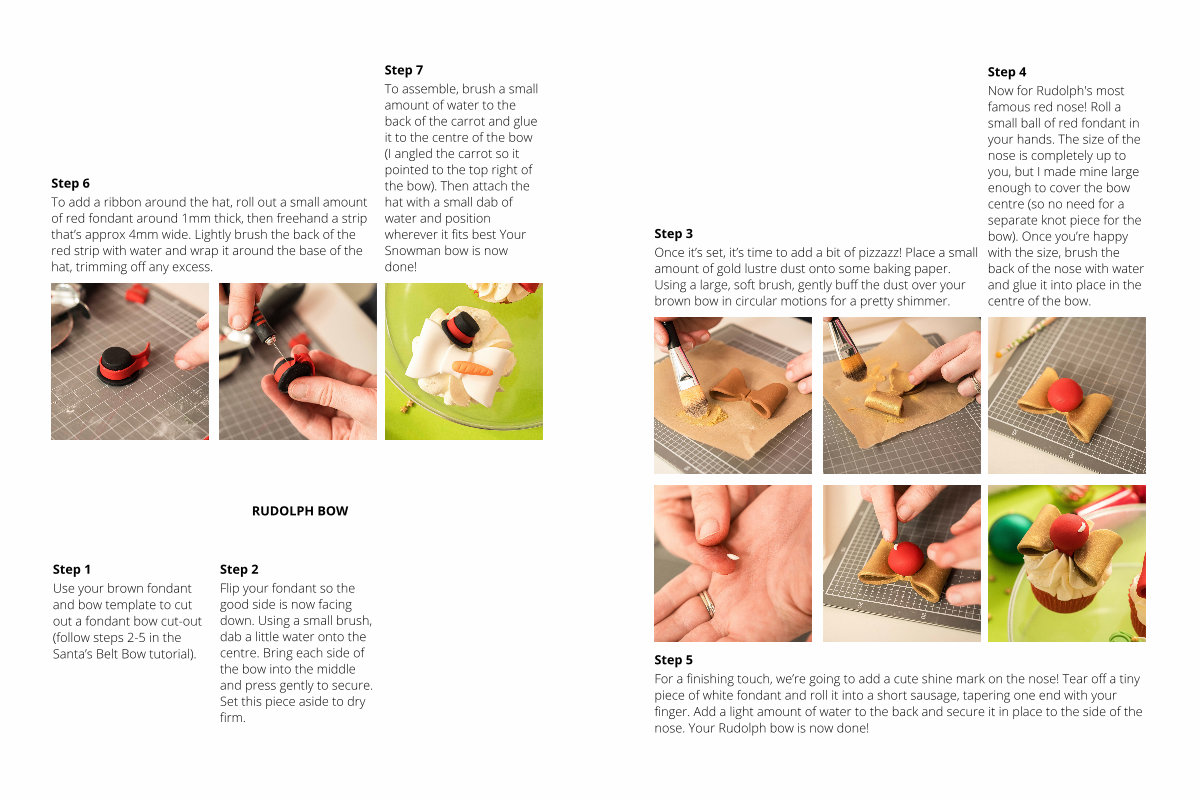 **Step 6**
To add a ribbon around the hat, roll out a small amount of red fondant around 1mm thick, then freehand a strip that's approx 4mm wide. Lightly brush the back of the red strip with water and wrap it around the base of the hat, trimming off any excess.

**Step 7**
To assemble, brush a small amount of water to the back of the carrot and glue it to the centre of the bow (I angled the carrot so it pointed to the top right of the bow). Then attach the hat with a small dab of water and position wherever it fits best Your Snowman bow is now done!

**RUDOLPH BOW**

**Step 1**
Use your brown fondant and bow template to cut out a fondant bow cut-out (follow steps 2-5 in the Santa's Belt Bow tutorial).

**Step 2**
Flip your fondant so the good side is now facing down. Using a small brush, dab a little water onto the centre. Bring each side of the bow into the middle and press gently to secure. Set this piece aside to dry firm.

**Step 3**
Once it's set, it's time to add a bit of pizzazz! Place a small amount of gold lustre dust onto some baking paper. Using a large, soft brush, gently buff the dust over your brown bow in circular motions for a pretty shimmer.

**Step 4**
Now for Rudolph's most famous red nose! Roll a small ball of red fondant in your hands. The size of the nose is completely up to you, but I made mine large enough to cover the bow centre (so no need for a separate knot piece for the bow). Once you're happy with the size, brush the back of the nose with water and glue it into place in the centre of the bow.

**Step 5**
For a finishing touch, we're going to add a cute shine mark on the nose! Tear off a tiny piece of white fondant and roll it into a short sausage, tapering one end with your finger. Add a light amount of water to the back and secure it in place to the side of the nose. Your Rudolph bow is now done!