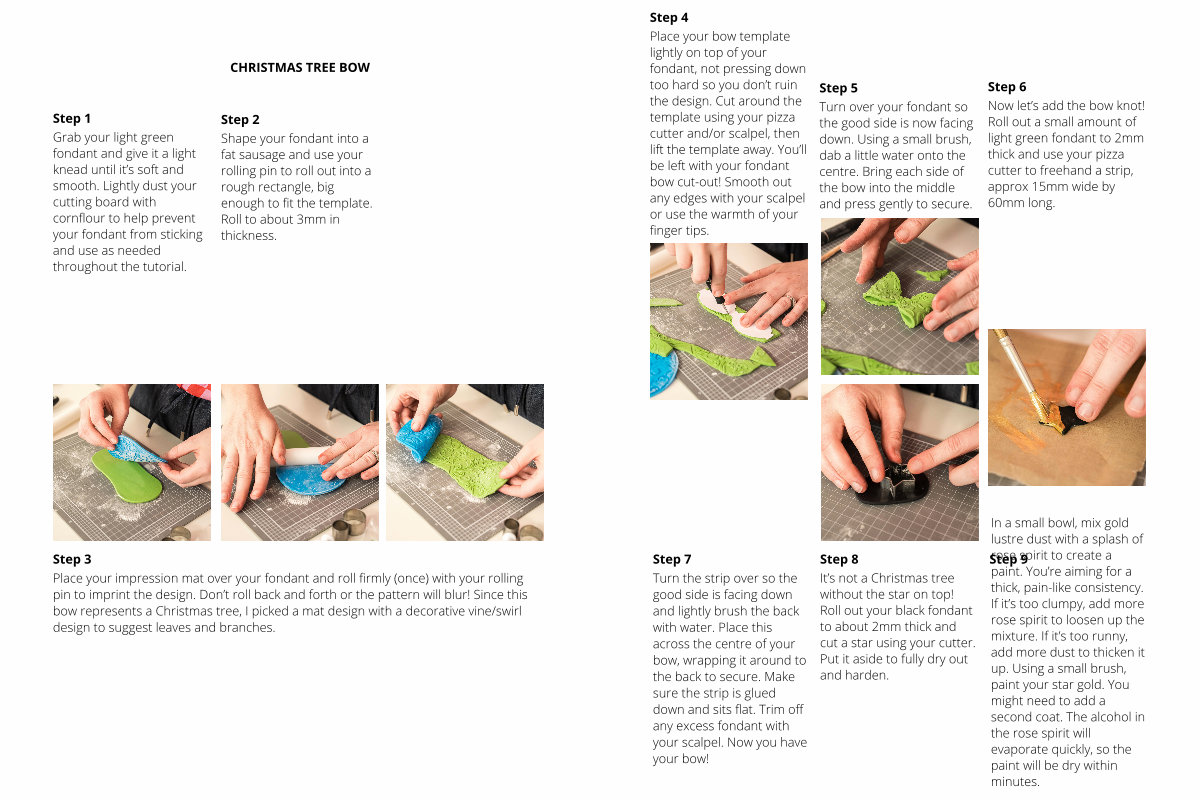 CHRISTMAS TREE BOW

Step 1
Grab your light green fondant and give it a light knead until it's soft and smooth. Lightly dust your cutting board with cornflour to help prevent your fondant from sticking and use as needed throughout the tutorial.

Step 2
Shape your fondant into a fat sausage and use your rolling pin to roll out into a rough rectangle, big enough to fit the template. Roll to about 3mm in thickness.

Step 3
Place your impression mat over your fondant and roll firmly (once) with your rolling pin to imprint the design. Don't roll back and forth or the pattern will blur! Since this bow represents a Christmas tree, I picked a mat design with a decorative vine/swirl design to suggest leaves and branches.

Step 4
Place your bow template lightly on top of your fondant, not pressing down too hard so you don't ruin the design. Cut around the template using your pizza cutter and/or scalpel, then lift the template away. You'll be left with your fondant bow cut-out! Smooth out any edges with your scalpel or use the warmth of your finger tips.

Step 5
Turn over your fondant so the good side is now facing down. Using a small brush, dab a little water onto the centre. Bring each side of the bow into the middle and press gently to secure.

Step 6
Now let's add the bow knot! Roll out a small amount of light green fondant to 2mm thick and use your pizza cutter to freehand a strip, approx 15mm wide by 60mm long.

Step 7
Turn the strip over so the good side is facing down and lightly brush the back with water. Place this across the centre of your bow, wrapping it around to the back to secure. Make sure the strip is glued down and sits flat. Trim off any excess fondant with your scalpel. Now you have your bow!

Step 8
It's not a Christmas tree without the star on top! Roll out your black fondant to about 2mm thick and cut a star using your cutter. Put it aside to fully dry out and harden.

Step 9
In a small bowl, mix gold lustre dust with a splash of rose spirit to create a paint. You're aiming for a thick, pain-like consistency. If it's too clumpy, add more rose spirit to loosen up the mixture. If it's too runny, add more dust to thicken it up. Using a small brush, paint your star gold. You might need to add a second coat. The alcohol in the rose spirit will evaporate quickly, so the paint will be dry within minutes.