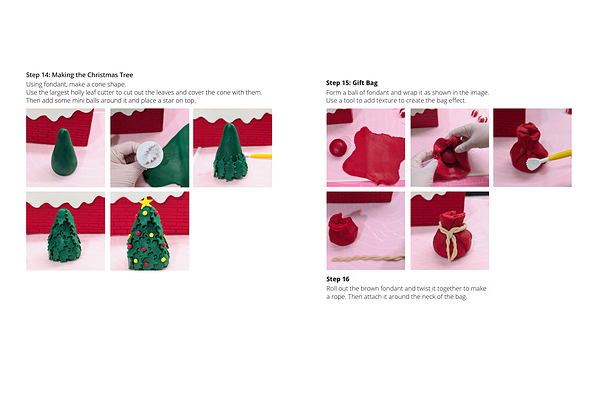 Step 14: Making the Christmas Tree
Using fondant, make a cone shape.
Use the largest holly leaf cutter to cut out the leaves and cover the cone with them.
Then add some mini balls around it and place a star on top.

Step 15: Gift Bag
Form a ball of fondant and wrap it as shown in the image.
Use a tool to add texture to create the bag effect.

Step 16
Roll out the brown fondant and twist it together to make a rope. Then attach it around the neck of the bag.