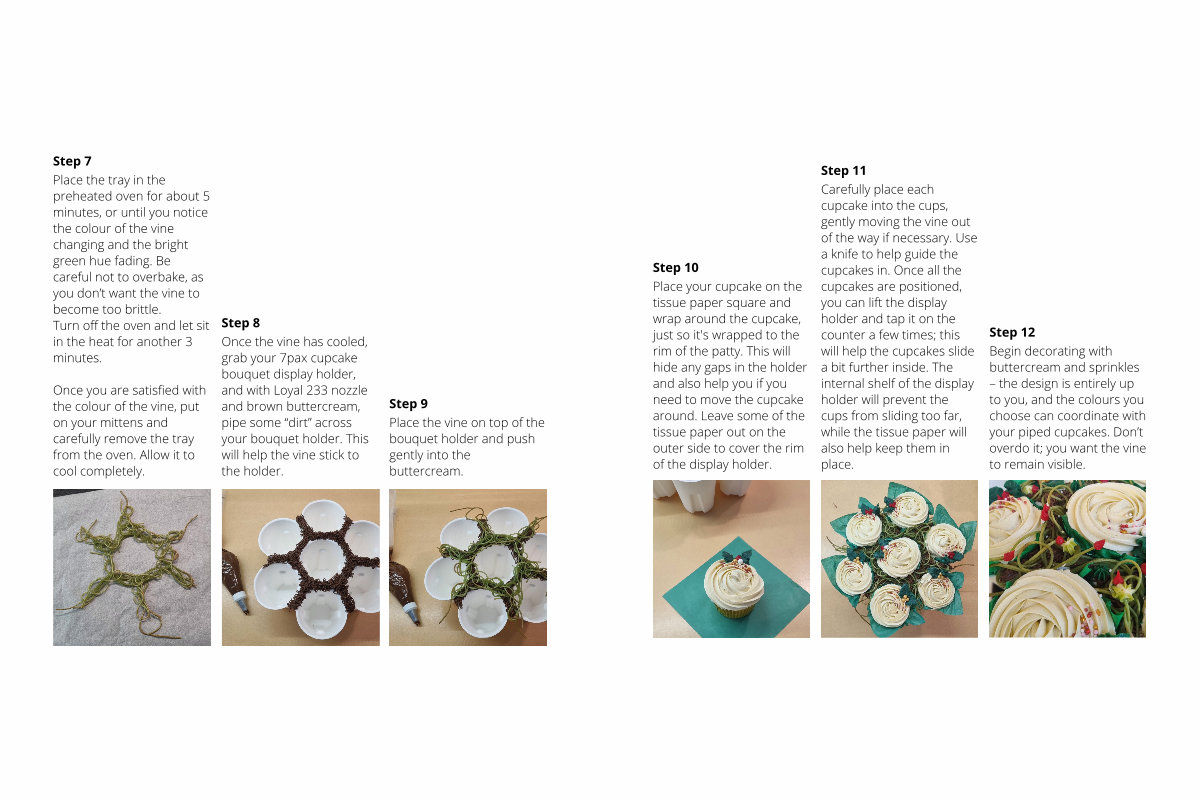 **Step 7**
Place the tray in the preheated oven for about 5 minutes, or until you notice the colour of the vine changing and the bright green hue fading. Be careful not to overbake, as you don't want the vine to become too brittle.
Turn off the oven and let sit in the heat for another 3 minutes.

Once you are satisfied with the colour of the vine, put on your mittens and carefully remove the tray from the oven. Allow it to cool completely.

**Step 8**
Once the vine has cooled, grab your 7pax cupcake bouquet display holder, and with Loyal 233 nozzle and brown buttercream, pipe some "dirt" across your bouquet holder. This will help the vine stick to the holder.

**Step 9**
Place the vine on top of the bouquet holder and push gently into the buttercream.

**Step 10**
Place your cupcake on the tissue paper square and wrap around the cupcake, just so it's wrapped to the rim of the patty. This will hide any gaps in the holder and also help you if you need to move the cupcake around. Leave some of the tissue paper out on the outer side to cover the rim of the display holder.

**Step 11**
Carefully place each cupcake into the cups, gently moving the vine out of the way if necessary. Use a knife to help guide the cupcakes in. Once all the cupcakes are positioned, you can lift the display holder and tap it on the counter a few times; this will help the cupcakes slide a bit further inside. The internal shelf of the display holder will prevent the cups from sliding too far, while the tissue paper will also help keep them in place.

**Step 12**
Begin decorating with buttercream and sprinkles – the design is entirely up to you, and the colours you choose can coordinate with your piped cupcakes. Don't overdo it; you want the vine to remain visible.