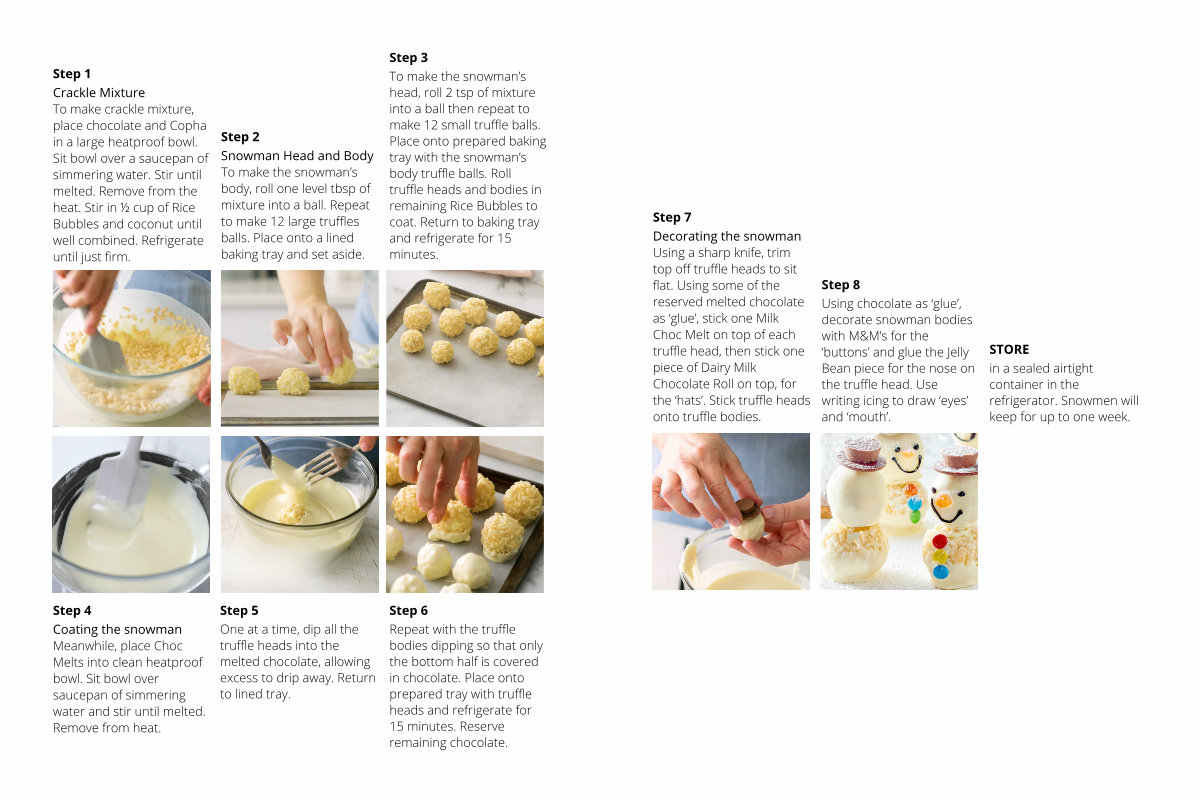 **Step 1**
Crackle Mixture
To make crackle mixture, place chocolate and Copha in a large heatproof bowl. Sit bowl over a saucepan of simmering water. Stir until melted. Remove from the heat. Stir in ½ cup of Rice Bubbles and coconut until well combined. Refrigerate until just firm.

**Step 2**
Snowman Head and Body
To make the snowman's body, roll one level tbsp of mixture into a ball. Repeat to make 12 large truffles balls. Place onto a lined baking tray and set aside.

**Step 3**
To make the snowman's head, roll 2 tsp of mixture into a ball then repeat to make 12 small truffle balls. Place onto prepared baking tray with the snowman's body truffle balls. Roll truffle heads and bodies in remaining Rice Bubbles to coat. Return to baking tray and refrigerate for 15 minutes.

**Step 4**
Coating the snowman
Meanwhile, place Choc Melts into clean heatproof bowl. Sit bowl over saucepan of simmering water and stir until melted. Remove from heat.

**Step 5**
One at a time, dip all the truffle heads into the melted chocolate, allowing excess to drip away. Return to lined tray.

**Step 6**
Repeat with the truffle bodies dipping so that only the bottom half is covered in chocolate. Place onto prepared tray with truffle heads and refrigerate for 15 minutes. Reserve remaining chocolate.

**Step 7**
Decorating the snowman
Using a sharp knife, trim top off truffle heads to sit flat. Using some of the reserved melted chocolate as 'glue', stick one Milk Choc Melt on top of each truffle head, then stick one piece of Dairy Milk Chocolate Roll on top, for the 'hats'. Stick truffle heads onto truffle bodies.

**Step 8**
Using chocolate as 'glue', decorate snowman bodies with M&M's for the 'buttons' and glue the Jelly Bean piece for the nose on the truffle head. Use writing icing to draw 'eyes' and 'mouth'.

**STORE**
in a sealed airtight container in the refrigerator. Snowmen will keep for up to one week.