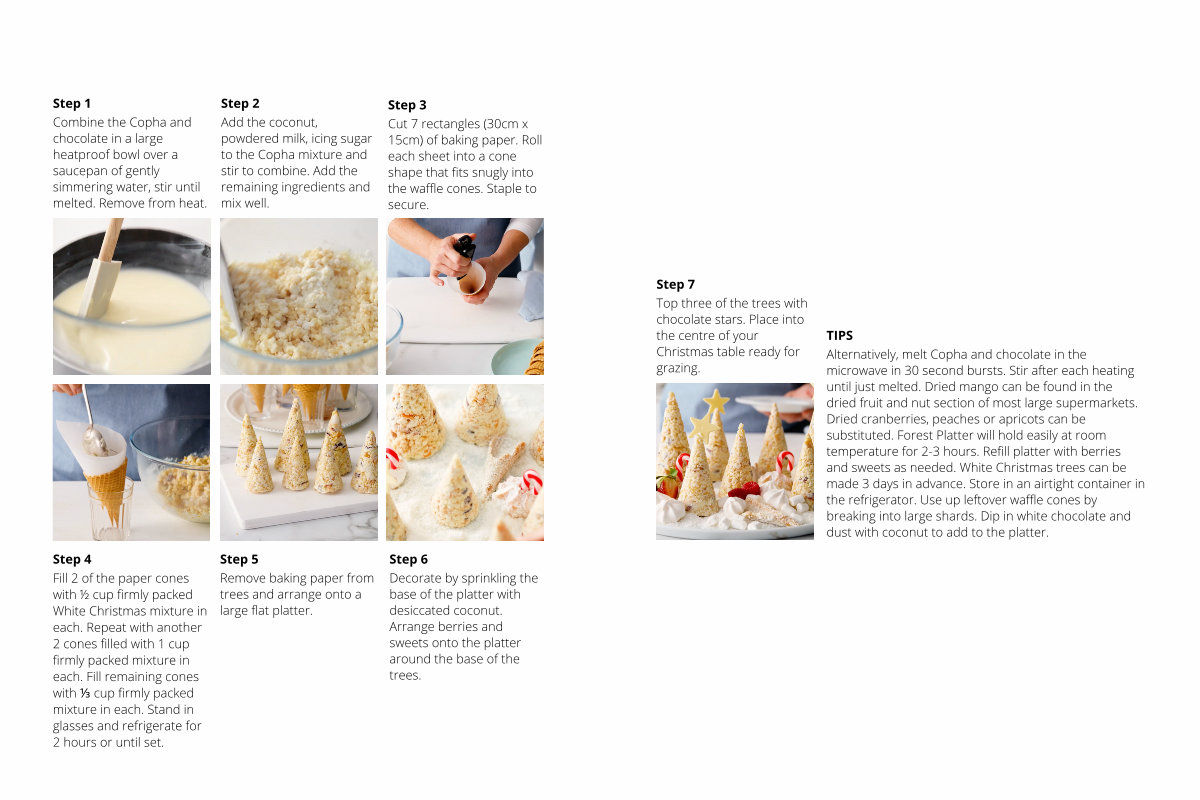 **Step 1**
Combine the Copha and chocolate in a large heatproof bowl over a saucepan of gently simmering water, stir until melted. Remove from heat.

**Step 2**
Add the coconut, powdered milk, icing sugar to the Copha mixture and stir to combine. Add the remaining ingredients and mix well.

**Step 3**
Cut 7 rectangles (30cm x 15cm) of baking paper. Roll each sheet into a cone shape that fits snugly into the waffle cones. Staple to secure.

**Step 4**
Fill 2 of the paper cones with ½ cup firmly packed White Christmas mixture in each. Repeat with another 2 cones filled with 1 cup firmly packed mixture in each. Fill remaining cones with ⅓ cup firmly packed mixture in each. Stand in glasses and refrigerate for 2 hours or until set.

**Step 5**
Remove baking paper from trees and arrange onto a large flat platter.

**Step 6**
Decorate by sprinkling the base of the platter with desiccated coconut. Arrange berries and sweets onto the platter around the base of the trees.

**Step 7**
Top three of the trees with chocolate stars. Place into the centre of your Christmas table ready for grazing.

**TIPS**
Alternatively, melt Copha and chocolate in the microwave in 30 second bursts. Stir after each heating until just melted. Dried mango can be found in the dried fruit and nut section of most large supermarkets. Dried cranberries, peaches or apricots can be substituted. Forest Platter will hold easily at room temperature for 2-3 hours. Refill platter with berries and sweets as needed. White Christmas trees can be made 3 days in advance. Store in an airtight container in the refrigerator. Use up leftover waffle cones by breaking into large shards. Dip in white chocolate and dust with coconut to add to the platter.