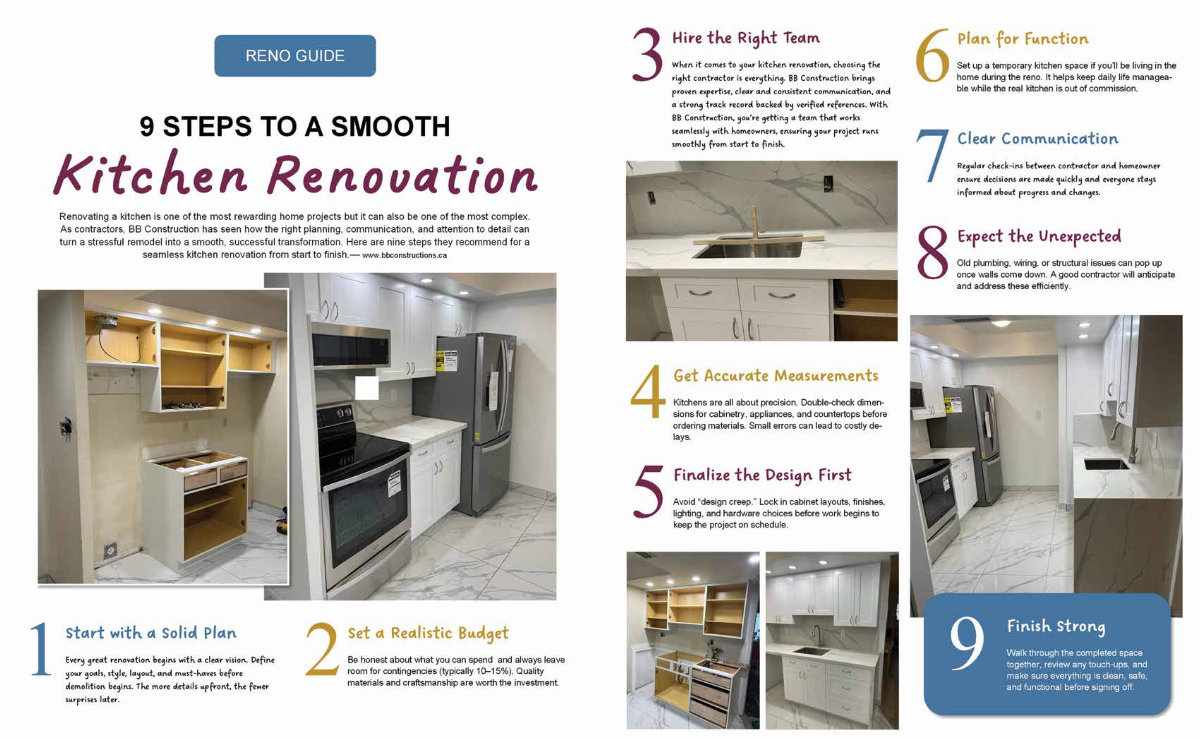 RENO GUIDE

9 STEPS TO A SMOOTH
Kitchen Renovation

Renovating a kitchen is one of the most rewarding home projects but it can also be one of the most complex. As contractors, BB Construction has seen how the right planning, communication, and attention to detail can turn a stressful remodel into a smooth, successful transformation. Here are nine steps they recommend for a seamless kitchen renovation from start to finish.— www.bbconstructions.ca

1 Start with a Solid Plan
Every great renovation begins with a clear vision. Define your goals, style, layout, and must-haves before demolition begins. The more details upfront, the fewer surprises later.

2 Set a Realistic Budget
Be honest about what you can spend and always leave room for contingencies (typically 10–15%). Quality materials and craftsmanship are worth the investment.

3 Hire the Right Team
When it comes to your kitchen renovation, choosing the right contractor is everything. BB Construction brings proven expertise, clear and consistent communication, and a strong track record backed by verified references. With BB Construction, you're getting a team that works seamlessly with homeowners, ensuring your project runs smoothly from start to finish.

4 Get Accurate Measurements
Kitchens are all about precision. Double-check dimensions for cabinetry, appliances, and countertops before ordering materials. Small errors can lead to costly delays.

5 Finalize the Design First
Avoid "design creep." Lock in cabinet layouts, finishes, lighting, and hardware choices before work begins to keep the project on schedule.

6 Plan for Function
Set up a temporary kitchen space if you'll be living in the home during the reno. It helps keep daily life manageable while the real kitchen is out of commission.

7 Clear Communication
Regular check-ins between contractor and homeowner ensure decisions are made quickly and everyone stays informed about progress and changes.

8 Expect the Unexpected
Old plumbing, wiring, or structural issues can pop up once walls come down. A good contractor will anticipate and address these efficiently.

9 Finish Strong
Walk through the completed space together, review any touch-ups, and make sure everything is clean, safe, and functional before signing off.