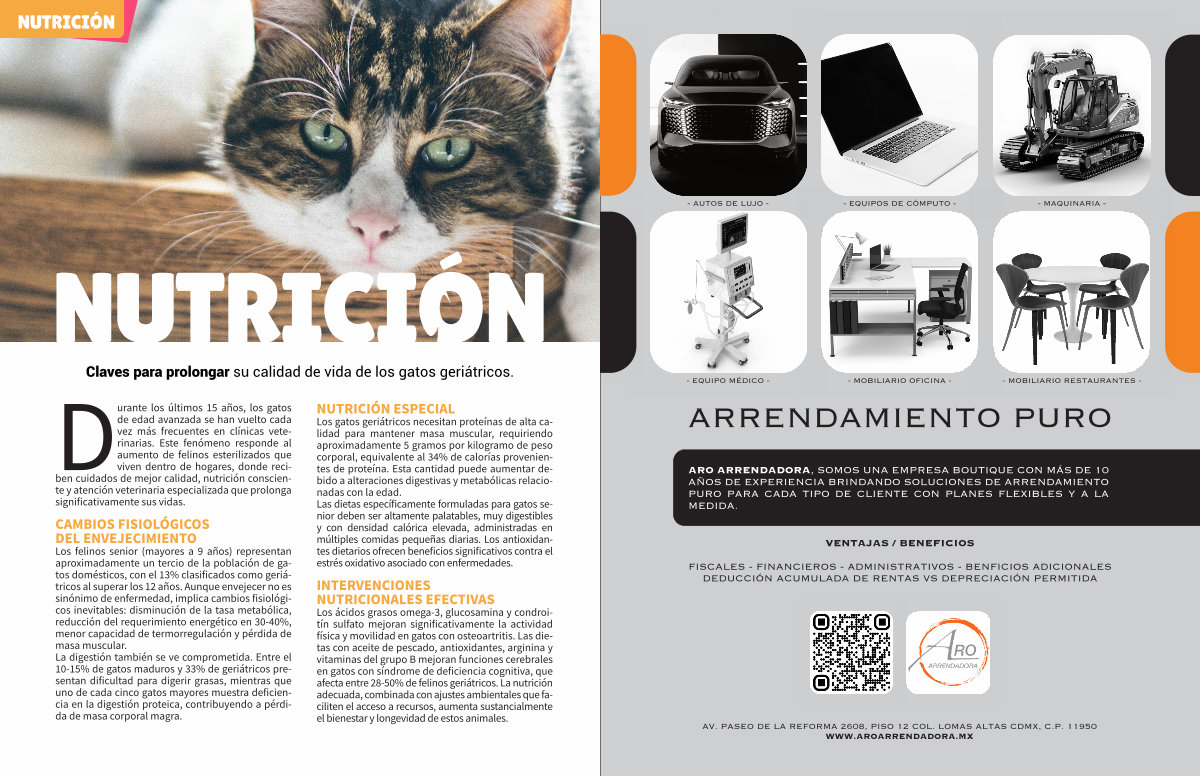 NUTRICIÓN

NUTRICIÓN

Claves para prolongar su calidad de vida de los gatos geriátricos.

Durante los últimos 15 años, los gatos de edad avanzada se han vuelto cada vez más frecuentes en clínicas veterinarias. Este fenómeno responde al aumento de felinos esterilizados que viven dentro de hogares, donde reciben cuidados de mejor calidad, nutrición consciente y atención veterinaria especializada que prolonga significativamente sus vidas.

CAMBIOS FISIOLÓGICOS DEL ENVEJECIMIENTO
Los felinos senior (mayores a 9 años) representan aproximadamente un tercio de la población de gatos domésticos, con el 13% clasificados como geriátricos al superar los 12 años. Aunque envejecer no es sinónimo de enfermedad, implica cambios fisiológicos inevitables: disminución de la tasa metabólica, reducción del requerimiento energético en 30-40%, menor capacidad de termorregulación y pérdida de masa muscular.
La digestión también se ve comprometida. Entre el 10-15% de gatos maduros y 33% de geriátricos presentan dificultad para digerir grasas, mientras que uno de cada cinco gatos mayores muestra deficiencia en la digestión proteica, contribuyendo a pérdida de masa corporal magra.

NUTRICIÓN ESPECIAL
Los gatos geriátricos necesitan proteínas de alta calidad para mantener masa muscular, requiriendo aproximadamente 5 gramos por kilogramo de peso corporal, equivalente al 34% de calorías provenientes de proteína. Esta cantidad puede aumentar debido a alteraciones digestivas y metabólicas relacionadas con la edad.
Las dietas específicamente formuladas para gatos senior deben ser altamente palatables, muy digestibles y con densidad calórica elevada, administradas en múltiples comidas pequeñas diarias. Los antioxidantes dietarios ofrecen beneficios significativos contra el estrés oxidativo asociado con enfermedades.

INTERVENCIONES NUTRICIONALES EFECTIVAS
Los ácidos grasos omega-3, glucosamina y condroitín sulfato mejoran significativamente la actividad física y movilidad en gatos con osteoartritis. Las dietas con aceite de pescado, antioxidantes, arginina y vitaminas del grupo B mejoran funciones cerebrales en gatos con síndrome de deficiencia cognitiva, que afecta entre 28-50% de felinos geriátricos. La nutrición adecuada, combinada con ajustes ambientales que faciliten el acceso a recursos, aumenta sustancialmente el bienestar y longevidad de estos animales.

- AUTOS DE LUJO -
- EQUIPOS DE CÓMPUTO -
- MAQUINARIA -
- EQUIPO MÉDICO -
- MOBILIARIO OFICINA -
- MOBILIARIO RESTAURANTES -

ARRENDAMIENTO PURO

ARO ARRENDADORA, SOMOS UNA EMPRESA BOUTIQUE CON MÁS DE 10 AÑOS DE EXPERIENCIA BRINDANDO SOLUCIONES DE ARRENDAMIENTO PURO PARA CADA TIPO DE CLIENTE CON PLANES FLEXIBLES Y A LA MEDIDA.

VENTAJAS / BENEFICIOS

FISCALES - FINANCIEROS - ADMINISTRATIVOS - BENFICIOS ADICIONALES
DEDUCCIÓN ACUMULADA DE RENTAS VS DEPRECIACIÓN PERMITIDA

ARO
ARRENDADORA

AV. PASEO DE LA REFORMA 2608, PISO 12 COL. LOMAS ALTAS CDMX, C.P. 11950
WWW.AROARRENDADORA.MX