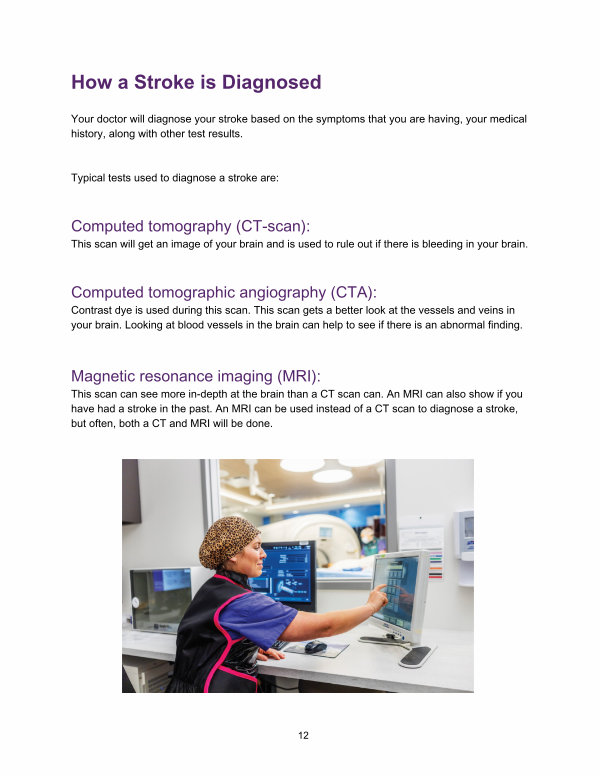 How a Stroke is Diagnosed

Your doctor will diagnose your stroke based on the symptoms that you are having, your medical history, along with other test results.

Typical tests used to diagnose a stroke are:

Computed tomography (CT-scan):
This scan will get an image of your brain and is used to rule out if there is bleeding in your brain.

Computed tomographic angiography (CTA):
Contrast dye is used during this scan. This scan gets a better look at the vessels and veins in your brain. Looking at blood vessels in the brain can help to see if there is an abnormal finding.

Magnetic resonance imaging (MRI):
This scan can see more in-depth at the brain than a CT scan can. An MRI can also show if you have had a stroke in the past. An MRI can be used instead of a CT scan to diagnose a stroke, but often, both a CT and MRI will be done.

12