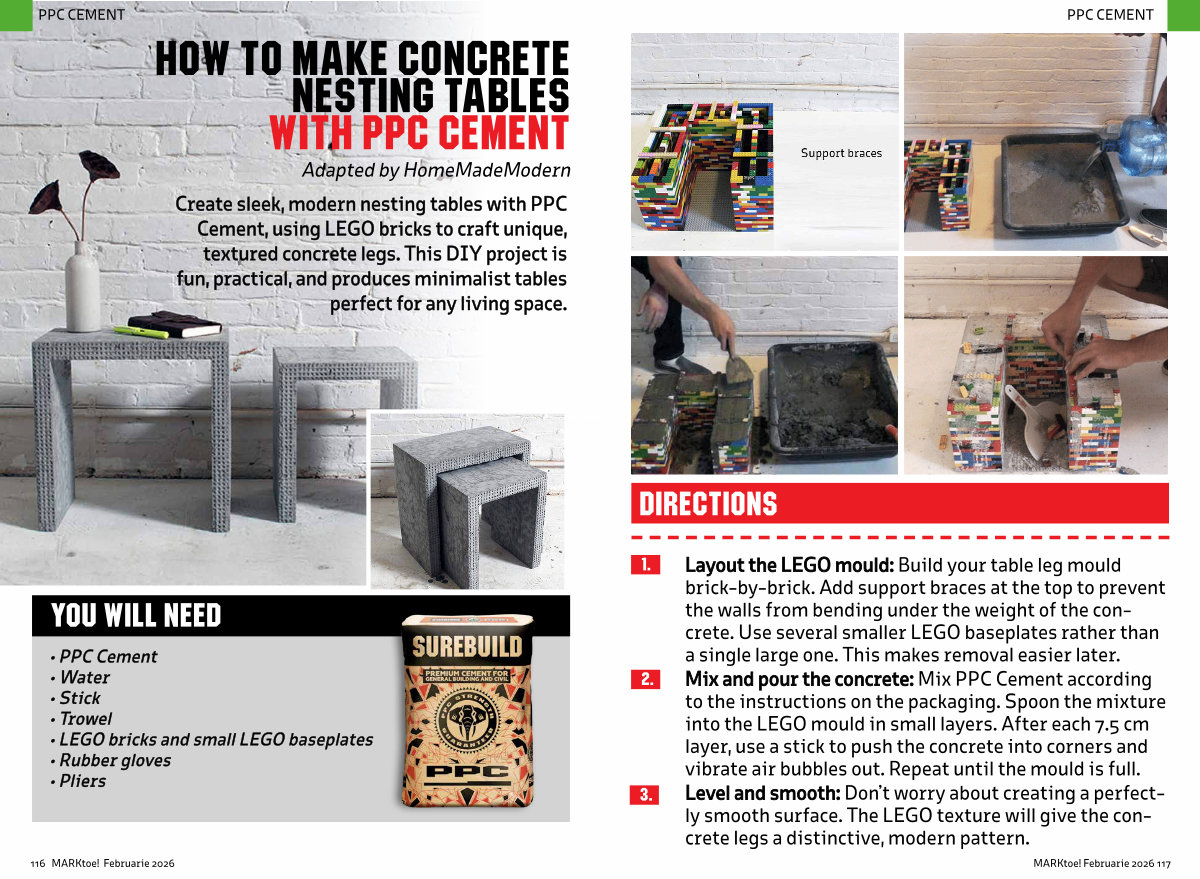 PPC CEMENT

HOW TO MAKE CONCRETE NESTING TABLES WITH PPC CEMENT

Adapted by HomeMadeModern

Create sleek, modern nesting tables with PPC Cement, using LEGO bricks to craft unique, textured concrete legs. This DIY project is fun, practical, and produces minimalist tables perfect for any living space.

YOU WILL NEED

• PPC Cement
• Water
• Stick
• Trowel
• LEGO bricks and small LEGO baseplates
• Rubber gloves
• Pliers

SUREBUILD
PREMIUM CEMENT FOR GENERAL BUILDING AND CIVIL
PPC

116 MARKtoe! Februarie 2026

PPC CEMENT

Support braces

DIRECTIONS

1. Layout the LEGO mould: Build your table leg mould brick-by-brick. Add support braces at the top to prevent the walls from bending under the weight of the concrete. Use several smaller LEGO baseplates rather than a single large one. This makes removal easier later.

2. Mix and pour the concrete: Mix PPC Cement according to the instructions on the packaging. Spoon the mixture into the LEGO mould in small layers. After each 7.5 cm layer, use a stick to push the concrete into corners and vibrate air bubbles out. Repeat until the mould is full.

3. Level and smooth: Don't worry about creating a perfectly smooth surface. The LEGO texture will give the concrete legs a distinctive, modern pattern.

MARKtoe! Februarie 2026 117