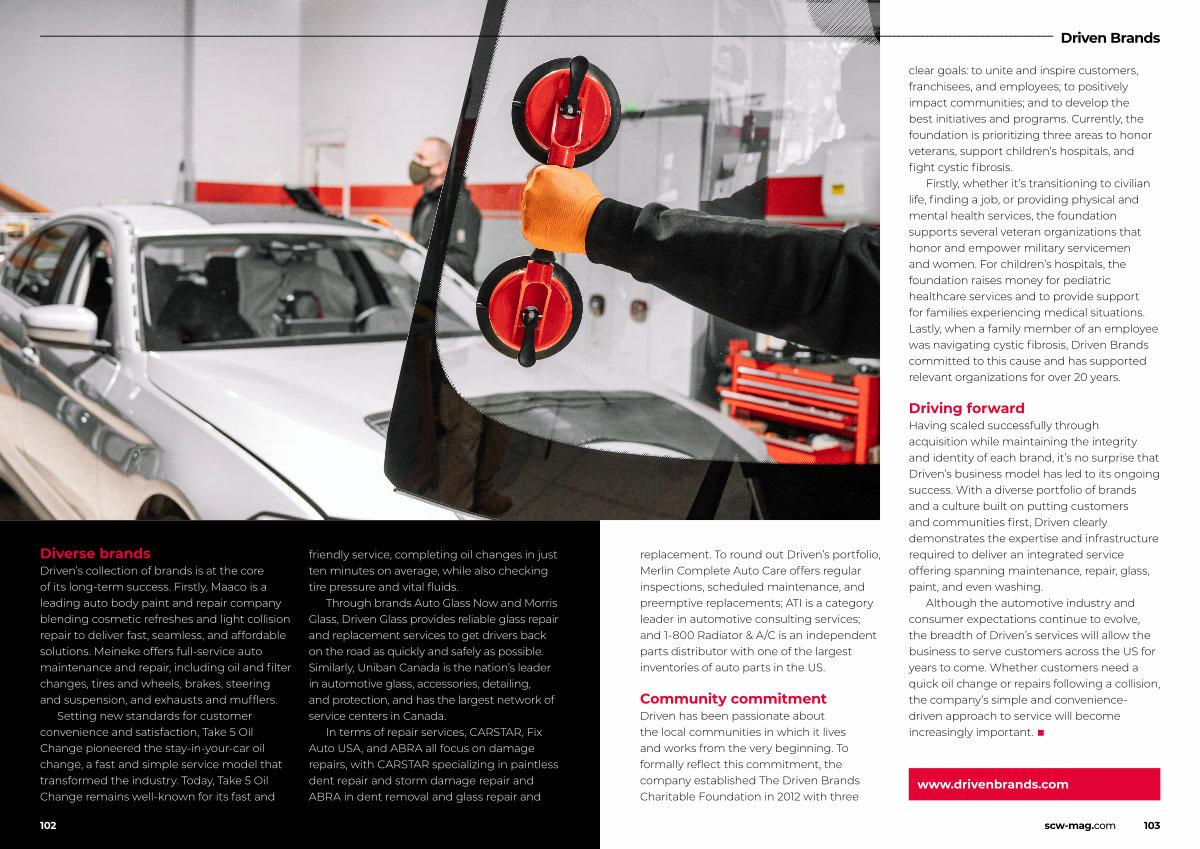 Driven Brands

Diverse brands
Driven's collection of brands is at the core of its long-term success. Firstly, Maaco is a leading auto body paint and repair company blending cosmetic refreshes and light collision repair to deliver fast, seamless, and affordable solutions. Meineke offers full-service auto maintenance and repair, including oil and filter changes, tires and wheels, brakes, steering and suspension, and exhausts and mufflers.

Setting new standards for customer convenience and satisfaction, Take 5 Oil Change pioneered the stay-in-your-car oil change, a fast and simple service model that transformed the industry. Today, Take 5 Oil Change remains well-known for its fast and friendly service, completing oil changes in just ten minutes on average, while also checking tire pressure and vital fluids.

Through brands Auto Glass Now and Morris Glass, Driven Glass provides reliable glass repair and replacement services to get drivers back on the road as quickly and safely as possible. Similarly, Uniban Canada is the nation's leader in automotive glass, accessories, detailing, and protection, and has the largest network of service centers in Canada.

In terms of repair services, CARSTAR, Fix Auto USA, and ABRA all focus on damage repairs, with CARSTAR specializing in paintless dent repair and storm damage repair and ABRA in dent removal and glass repair and replacement. To round out Driven's portfolio, Merlin Complete Auto Care offers regular inspections, scheduled maintenance, and preemptive replacements; ATI is a category leader in automotive consulting services; and 1-800 Radiator & A/C is an independent parts distributor with one of the largest inventories of auto parts in the US.

Community commitment
Driven has been passionate about the local communities in which it lives and works from the very beginning. To formally reflect this commitment, the company established The Driven Brands Charitable Foundation in 2012 with three clear goals: to unite and inspire customers, franchisees, and employees; to positively impact communities; and to develop the best initiatives and programs. Currently, the foundation is prioritizing three areas to honor veterans, support children's hospitals, and fight cystic fibrosis.

Firstly, whether it's transitioning to civilian life, finding a job, or providing physical and mental health services, the foundation supports several veteran organizations that honor and empower military servicemen and women. For children's hospitals, the foundation raises money for pediatric healthcare services and to provide support for families experiencing medical situations. Lastly, when a family member of an employee was navigating cystic fibrosis, Driven Brands committed to this cause and has supported relevant organizations for over 20 years.

Driving forward
Having scaled successfully through acquisition while maintaining the integrity and identity of each brand, it's no surprise that Driven's business model has led to its ongoing success. With a diverse portfolio of brands and a culture built on putting customers and communities first, Driven clearly demonstrates the expertise and infrastructure required to deliver an integrated service offering spanning maintenance, repair, glass, paint, and even washing.

Although the automotive industry and consumer expectations continue to evolve, the breadth of Driven's services will allow the business to serve customers across the US for years to come. Whether customers need a quick oil change or repairs following a collision, the company's simple and convenience-driven approach to service will become increasingly important. ■

www.drivenbrands.com

102

scw-mag.com 103