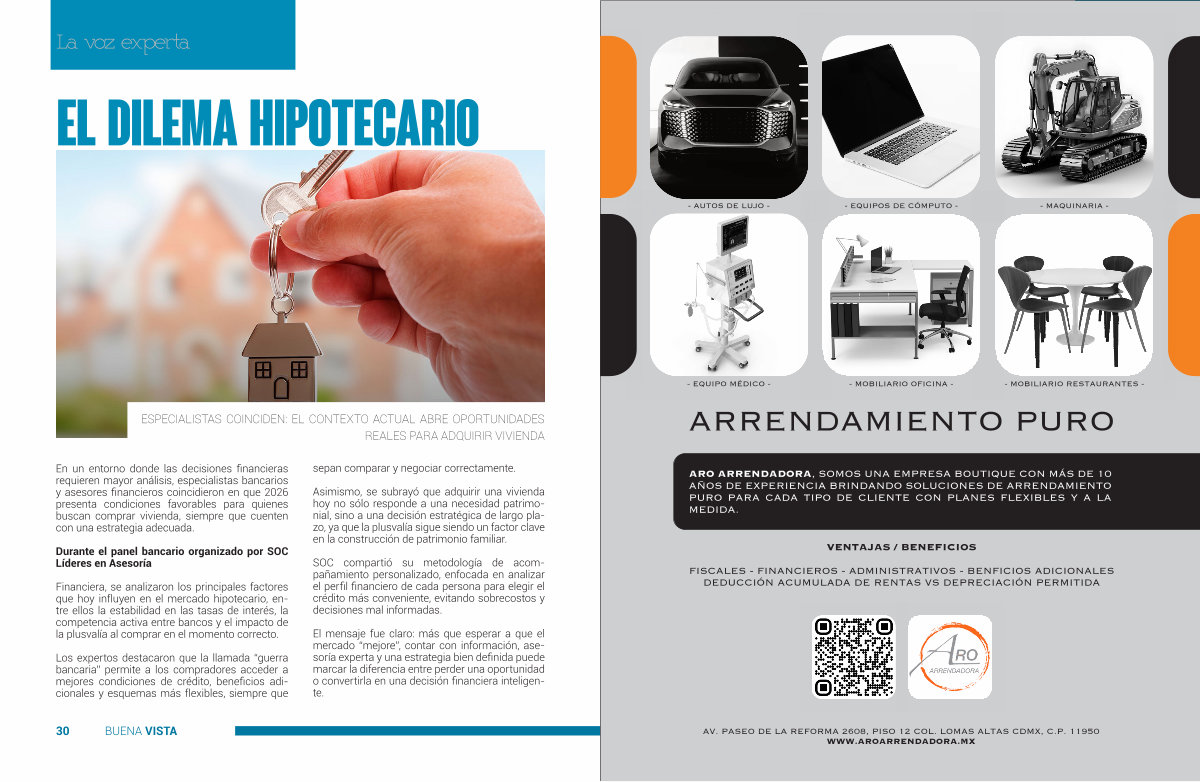 La voz experta

EL DILEMA HIPOTECARIO

ESPECIALISTAS COINCIDEN: EL CONTEXTO ACTUAL ABRE OPORTUNIDADES REALES PARA ADQUIRIR VIVIENDA

En un entorno donde las decisiones financieras requieren mayor análisis, especialistas bancarios y asesores financieros coincidieron en que 2026 presenta condiciones favorables para quienes buscan comprar vivienda, siempre que cuenten con una estrategia adecuada.

Durante el panel bancario organizado por SOC Líderes en Asesoría

Financiera, se analizaron los principales factores que hoy influyen en el mercado hipotecario, entre ellos la estabilidad en las tasas de interés, la competencia activa entre bancos y el impacto de la plusvalía al comprar en el momento correcto.

Los expertos destacaron que la llamada "guerra bancaria" permite a los compradores acceder a mejores condiciones de crédito, beneficios adicionales y esquemas más flexibles, siempre que sepan comparar y negociar correctamente.

Asimismo, se subrayó que adquirir una vivienda hoy no sólo responde a una necesidad patrimonial, sino a una decisión estratégica de largo plazo, ya que la plusvalía sigue siendo un factor clave en la construcción de patrimonio familiar.

SOC compartió su metodología de acompañamiento personalizado, enfocada en analizar el perfil financiero de cada persona para elegir el crédito más conveniente, evitando sobrecostos y decisiones mal informadas.

El mensaje fue claro: más que esperar a que el mercado "mejore", contar con información, asesoría experta y una estrategia bien definida puede marcar la diferencia entre perder una oportunidad o convertirla en una decisión financiera inteligente.

30 BUENA VISTA

- AUTOS DE LUJO -
- EQUIPOS DE CÓMPUTO -
- MAQUINARIA -
- EQUIPO MÉDICO -
- MOBILIARIO OFICINA -
- MOBILIARIO RESTAURANTES -

ARRENDAMIENTO PURO

ARO ARRENDADORA, SOMOS UNA EMPRESA BOUTIQUE CON MÁS DE 10 AÑOS DE EXPERIENCIA BRINDANDO SOLUCIONES DE ARRENDAMIENTO PURO PARA CADA TIPO DE CLIENTE CON PLANES FLEXIBLES Y A LA MEDIDA.

VENTAJAS / BENEFICIOS

FISCALES - FINANCIEROS - ADMINISTRATIVOS - BENFICIOS ADICIONALES
DEDUCCIÓN ACUMULADA DE RENTAS VS DEPRECIACIÓN PERMITIDA

ARO ARRENDADORA

AV. PASEO DE LA REFORMA 2608, PISO 12 COL. LOMAS ALTAS CDMX, C.P. 11950
WWW.AROARRENDADORA.MX