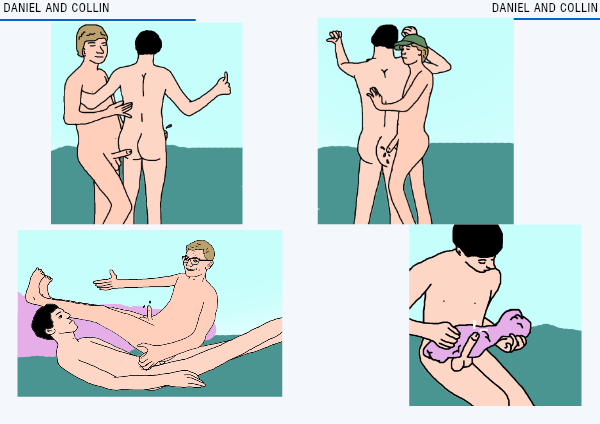 DANIEL AND COLLIN

DANIEL AND COLLIN