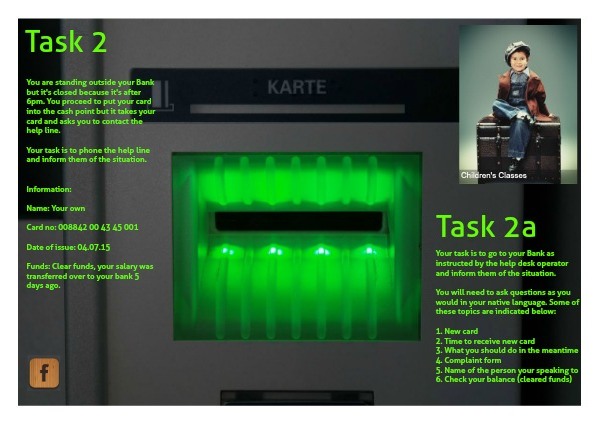 Task 2

You are standing outside your Bank but it's closed because it's after 6pm. You proceed to put your card into the cash point but it takes your card and asks you to contact the help line.

Your task is to phone the help line and inform them of the situation.

Information:

Name: Your own

Card no: 008842 00 43 45 001

Date of issue: 04.07.15

Funds: Clear funds, your salary was transferred over to your bank 5 days ago.

f

KARTE

Children's Classes

Task 2a

Your task is to go to your Bank as instructed by the help desk operator and inform them of the situation.

You will need to ask questions as you would in your native language. Some of these topics are indicated below:

1. New card
2. Time to receive new card
3. What you should do in the meantime
4. Complaint form
5. Name of the person your speaking to
6. Check your balance (cleared funds)