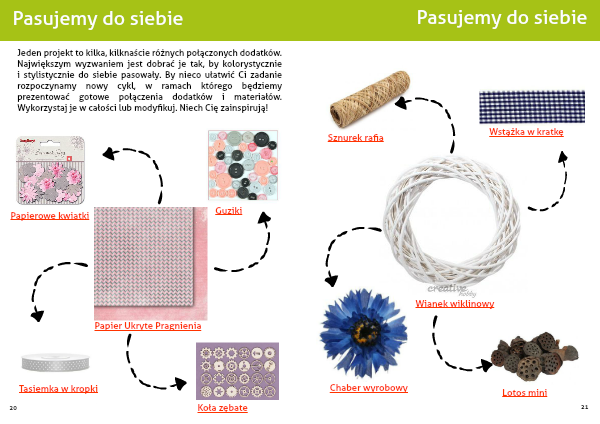 Pasujemy do siebie

Jeden projekt to kilka, kilknaście różnych połączonych dodatków. Największym wyzwaniem jest dobrać je tak, by kolorystycznie i stylistycznie do siebie pasowały. By nieco ułatwić Ci zadanie rozpoczynamy nowy cykl, w ramach którego będziemy prezentować gotowe połączenia dodatków i materiałów. Wykorzystaj je w całości lub modyfikuj. Niech Cię zainspirują!

Papierowe kwiatki

Guziki

Papier Ukryte Pragnienia

Tasiemka w kropki

Koła zębate

20

Pasujemy do siebie

Sznurek rafia

Wstążka w kratkę

creative hobby

Wianek wiklinowy

Chaber wyrobowy

Lotos mini

21