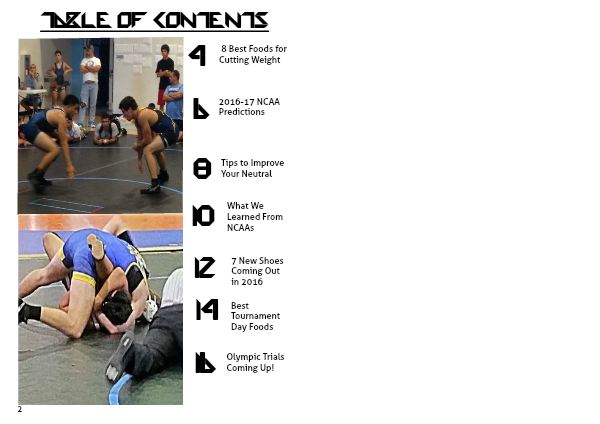 TABLE OF CONTENTS

4 8 Best Foods for Cutting Weight

6 2016-17 NCAA Predictions

8 Tips to Improve Your Neutral

10 What We Learned From NCAAs

12 7 New Shoes Coming Out in 2016

14 Best Tournament Day Foods

16 Olympic Trials Coming Up!

2