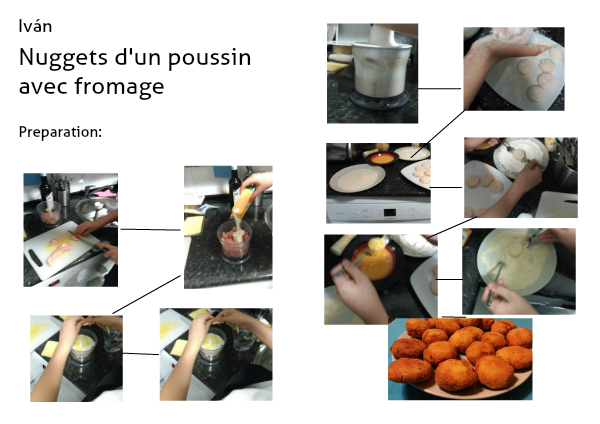 Iván

Nuggets d'un poussin avec fromage

Preparation: